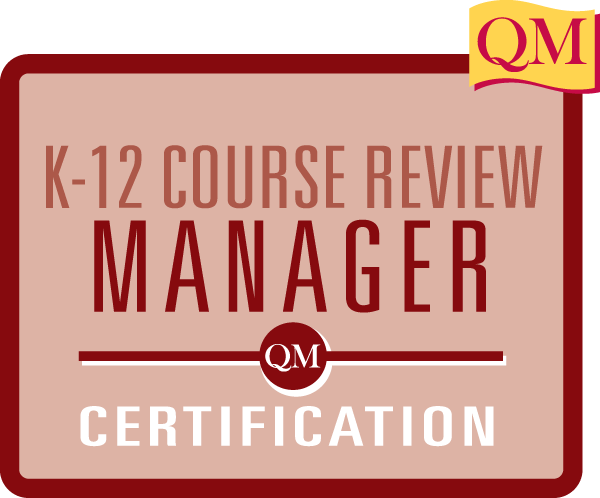 QM

K-12 COURSE REVIEW
MANAGER

QM

CERTIFICATION